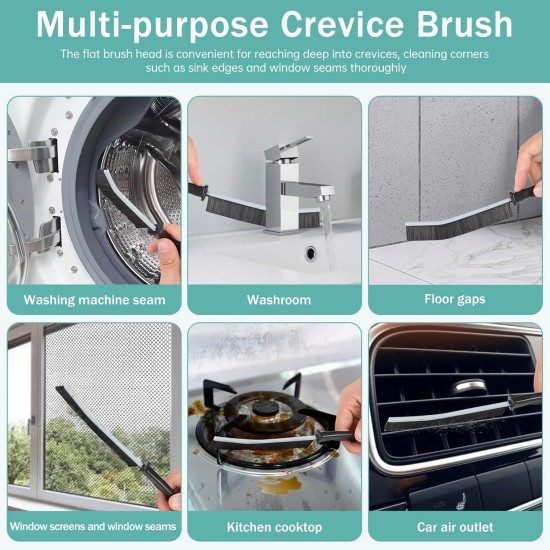 Multi-purpose Crevice Brush

The flat brush head is convenient for reaching deep into crevices, cleaning corners such as sink edges and window seams thoroughly

Washing machine seam

Washroom

Floor gaps

Window screens and window seams

Kitchen cooktop

Car air outlet