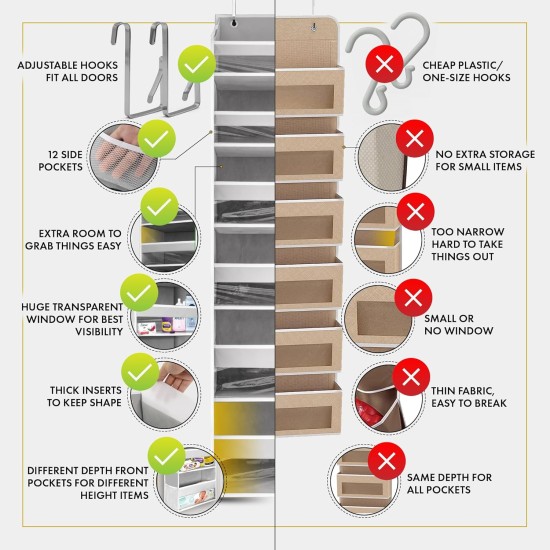 ADJUSTABLE HOOKS FIT ALL DOORS

12 SIDE POCKETS

EXTRA ROOM TO GRAB THINGS EASY

HUGE TRANSPARENT WINDOW FOR BEST VISIBILITY

THICK INSERTS TO KEEP SHAPE

DIFFERENT DEPTH FRONT POCKETS FOR DIFFERENT HEIGHT ITEMS

CHEAP PLASTIC/ ONE-SIZE HOOKS

NO EXTRA STORAGE FOR SMALL ITEMS

TOO NARROW HARD TO TAKE THINGS OUT

SMALL OR NO WINDOW

THIN FABRIC, EASY TO BREAK

SAME DEPTH FOR ALL POCKETS