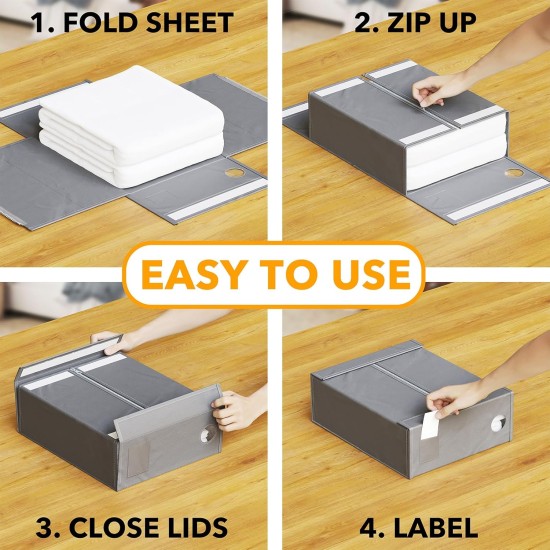 1. FOLD SHEET

2. ZIP UP

EASY TO USE

3. CLOSE LIDS

4. LABEL