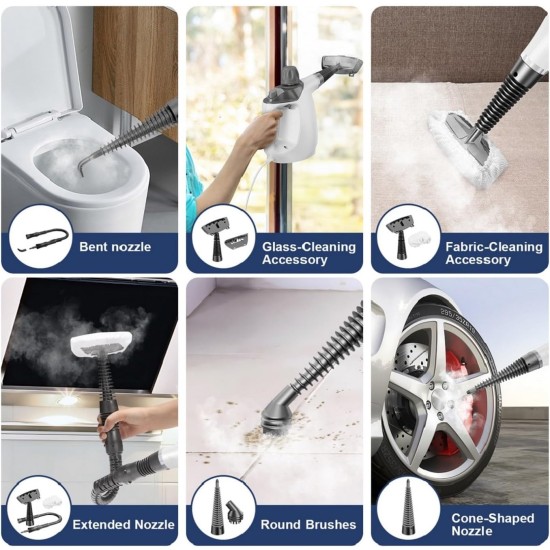 Bent nozzle

Glass-Cleaning Accessory

Fabric-Cleaning Accessory

Extended Nozzle

Round Brushes

285/35ZR19

Cone-Shaped Nozzle