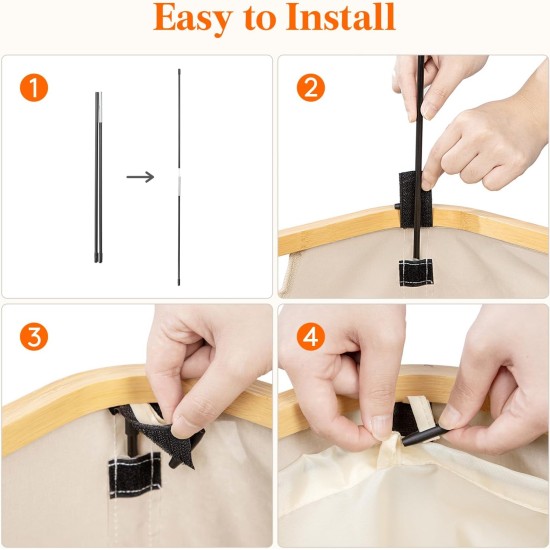 Easy to Install

1

2

3

4