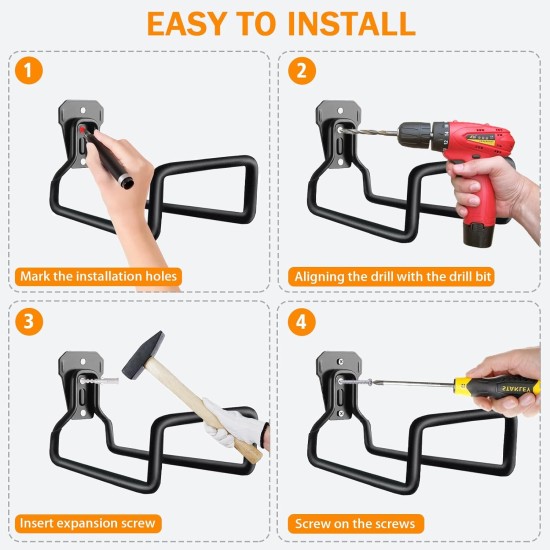 EASY TO INSTALL

1

Mark the installation holes

2

Aligning the drill with the drill bit

3

Insert expansion screw

4

STANLEY

Screw on the screws