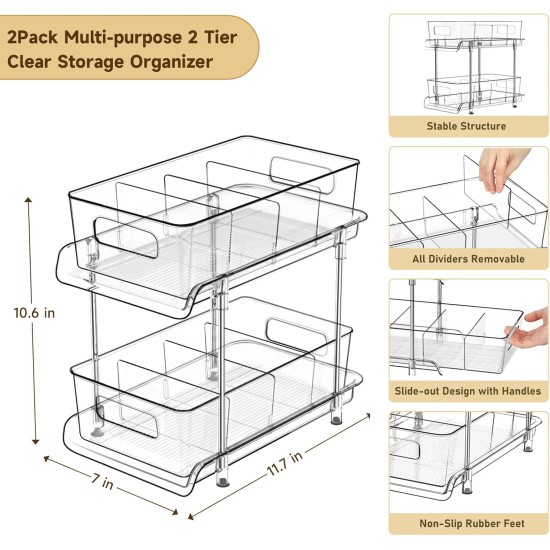 2Pack Multi-purpose 2 Tier Clear Storage Organizer

10.6 in

7 in

11.7 in

Stable Structure

All Dividers Removable

Slide-out Design with Handles

Non-Slip Rubber Feet