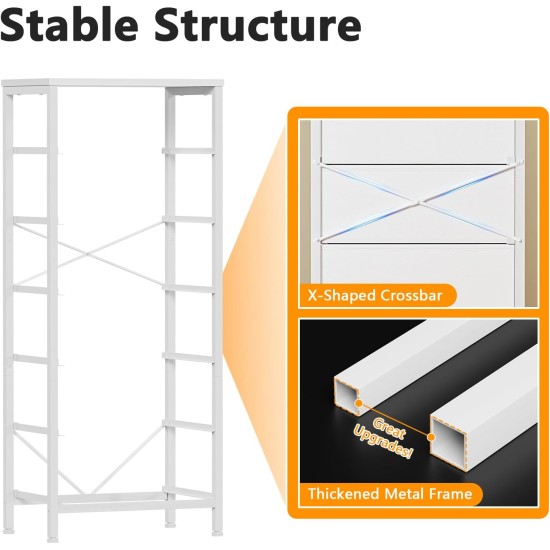 Stable Structure

X-Shaped Crossbar

Great Upgrades!

Thickened Metal Frame